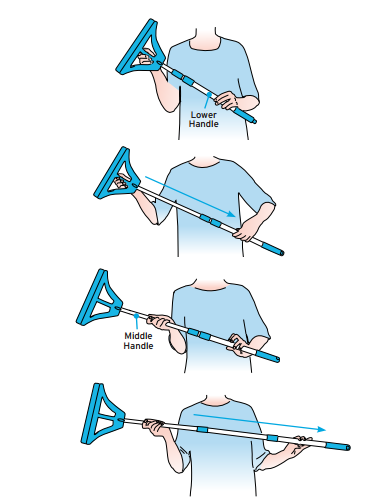 Lower Handle

Middle Handle